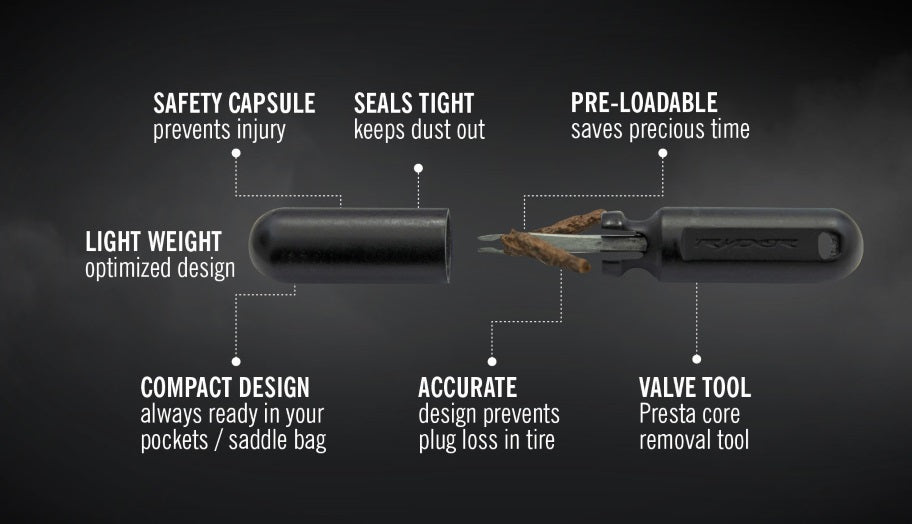 SAFETY CAPSULE
prevents injury

SEALS TIGHT
keeps dust out

PRE-LOADABLE
saves precious time

LIGHT WEIGHT
optimized design

RYDER

COMPACT DESIGN
always ready in your pockets / saddle bag

ACCURATE
design prevents plug loss in tire

VALVE TOOL
Presta core removal tool